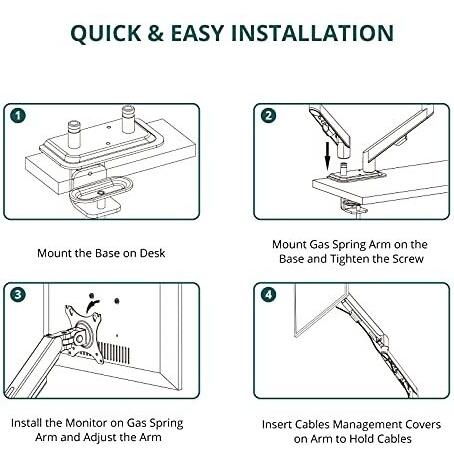 QUICK & EASY INSTALLATION

1

Mount the Base on Desk

2

Mount Gas Spring Arm on the Base and Tighten the Screw

3

Install the Monitor on Gas Spring Arm and Adjust the Arm

4

Insert Cables Management Covers on Arm to Hold Cables