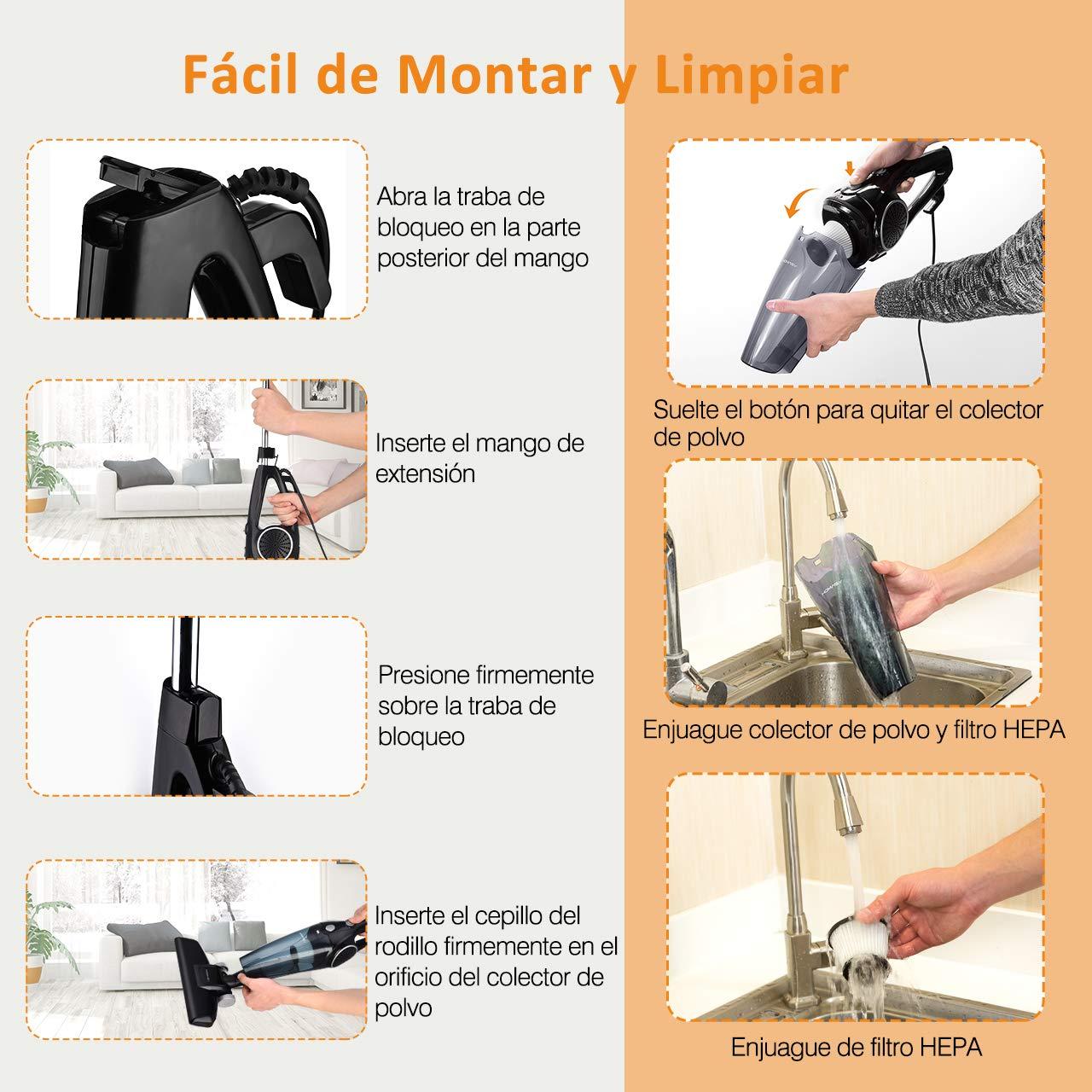 Fácil de Montar y Limpiar

Abra la traba de bloqueo en la parte posterior del mango

Inserte el mango de extensión

Presione firmemente sobre la traba de bloqueo

Inserte el cepillo del rodillo firmemente en el orificio del colector de polvo

Suelte el botón para quitar el colector de polvo

Enjuague colector de polvo y filtro HEPA

Enjuague de filtro HEPA