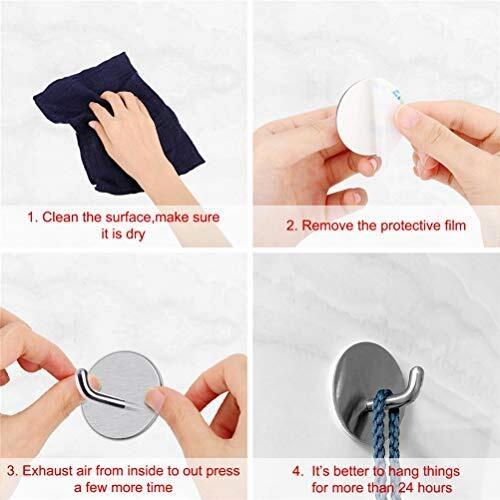 1. Clean the surface,make sure it is dry

2. Remove the protective film

3. Exhaust air from inside to out press a few more time

4. It's better to hang things for more than 24 hours