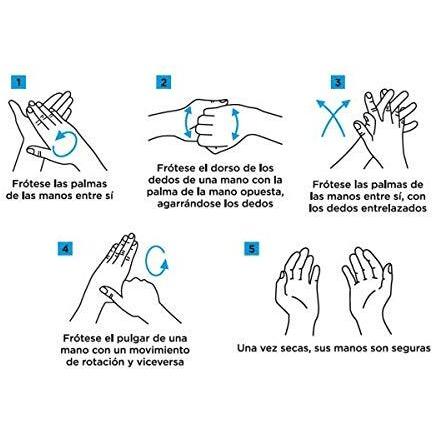 1

Frótese las palmas de las manos entre sí

2

Frótese el dorso de los dedos de una mano con la palma de la mano opuesta, agarrándose los dedos

3

Frótese las palmas de las manos entre sí, con los dedos entrelazados

4

Frótese el pulgar de una mano con un movimiento de rotación y viceversa

5

Una vez secas, sus manos son seguras