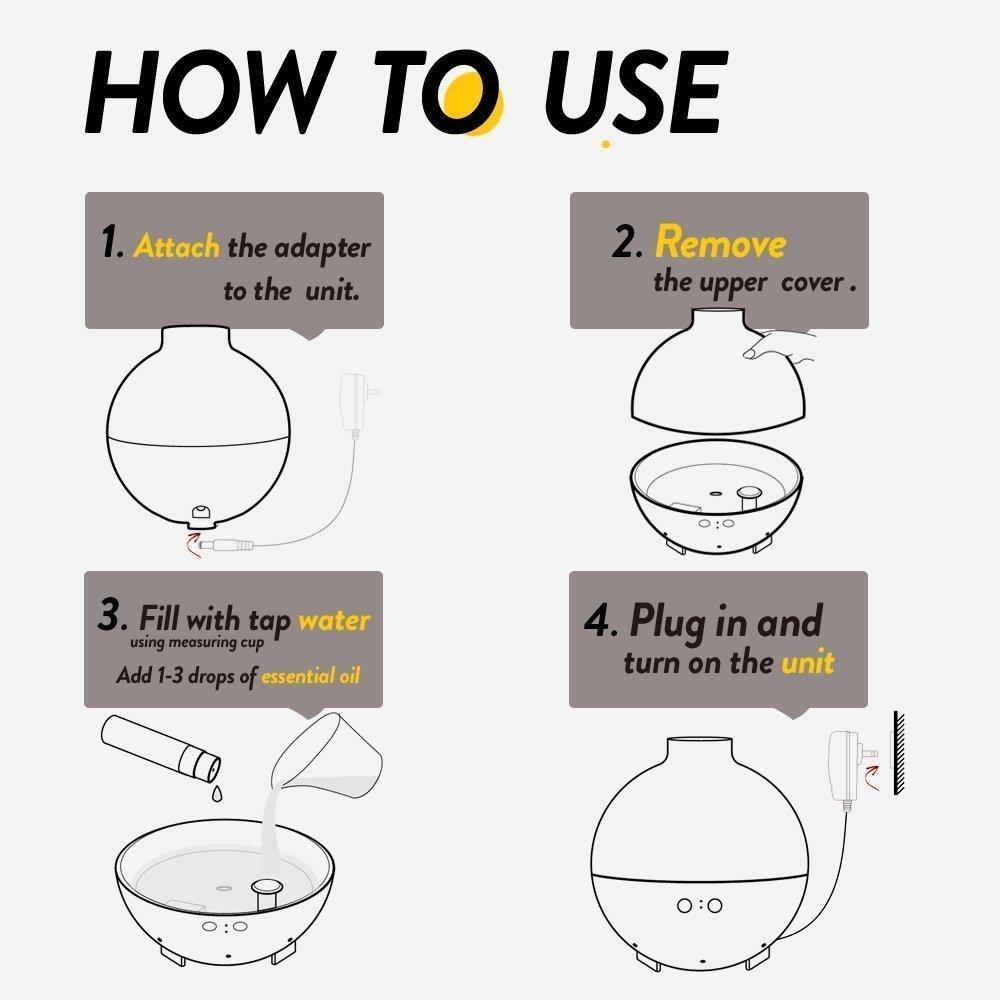 HOW TO USE

1. Attach the adapter to the unit.

2. Remove the upper cover .

3. Fill with tap water
using measuring cup
Add 1-3 drops of essential oil

4. Plug in and turn on the unit