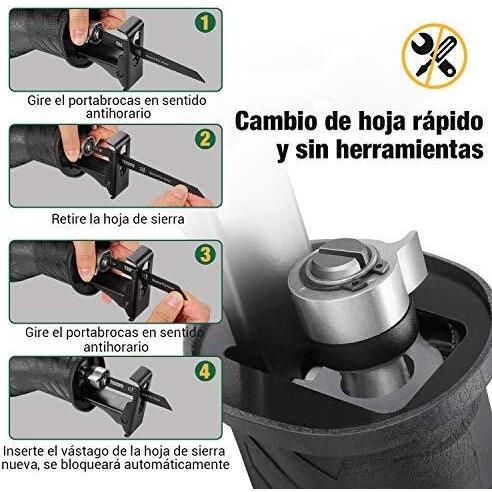 1

Gire el portabrocas en sentido antihorario

2

Retire la hoja de sierra

3

Gire el portabrocas en sentido antihorario

4

Inserte el vástago de la hoja de sierra nueva, se bloqueará automáticamente

Cambio de hoja rápido y sin herramientas