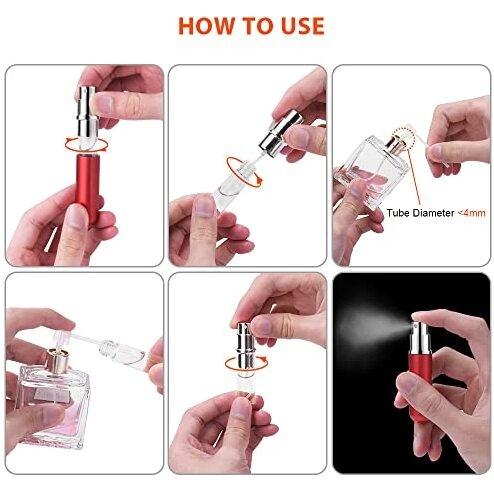 HOW TO USE

Tube Diameter <4mm