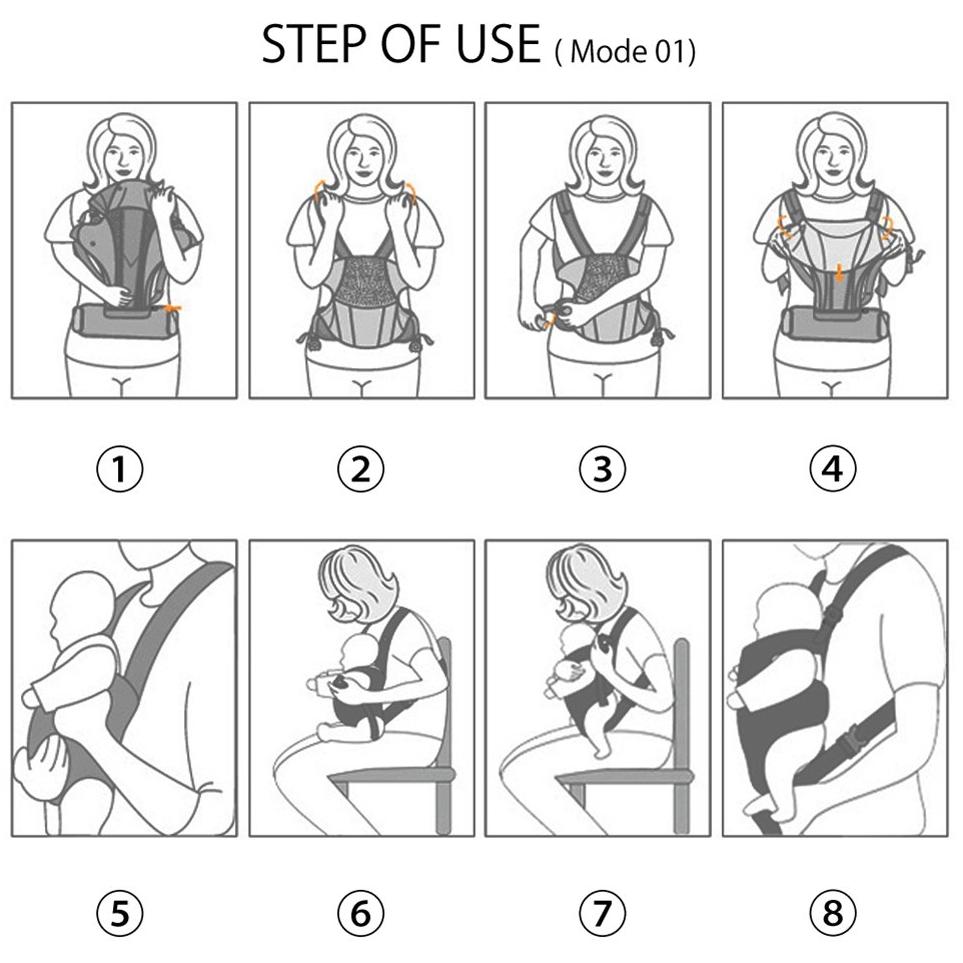 STEP OF USE ( Mode 01)

① ② ③ ④

⑤ ⑥ ⑦ ⑧