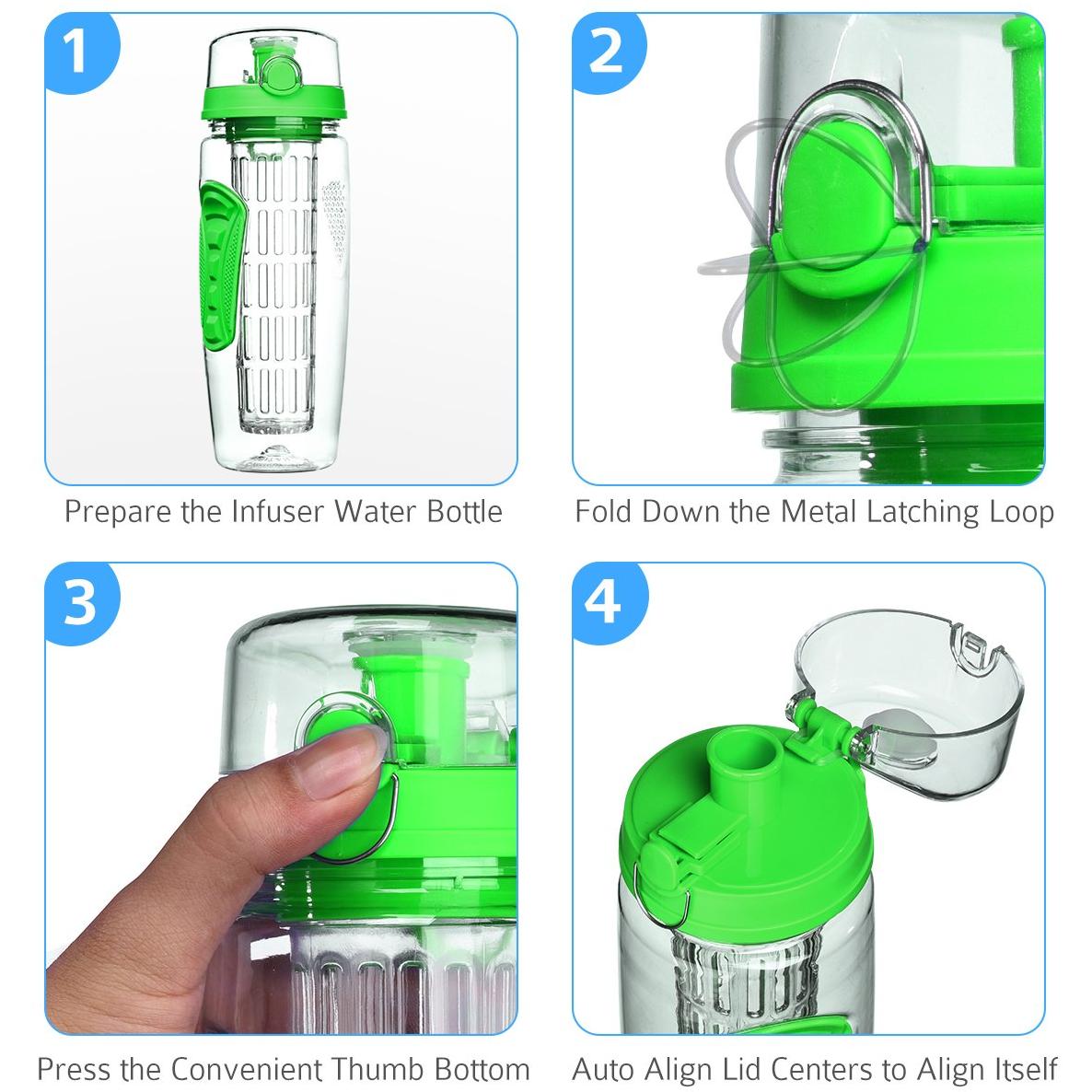 1

Prepare the Infuser Water Bottle

2

Fold Down the Metal Latching Loop

3

Press the Convenient Thumb Bottom

4

Auto Align Lid Centers to Align Itself