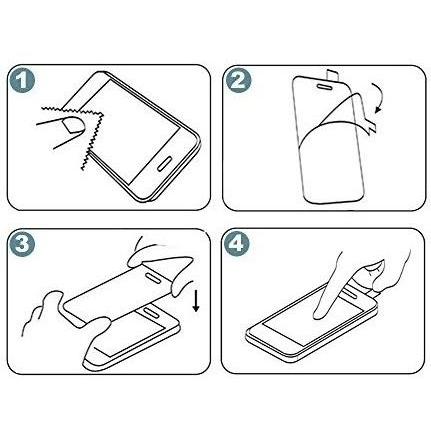 1

2

3

4