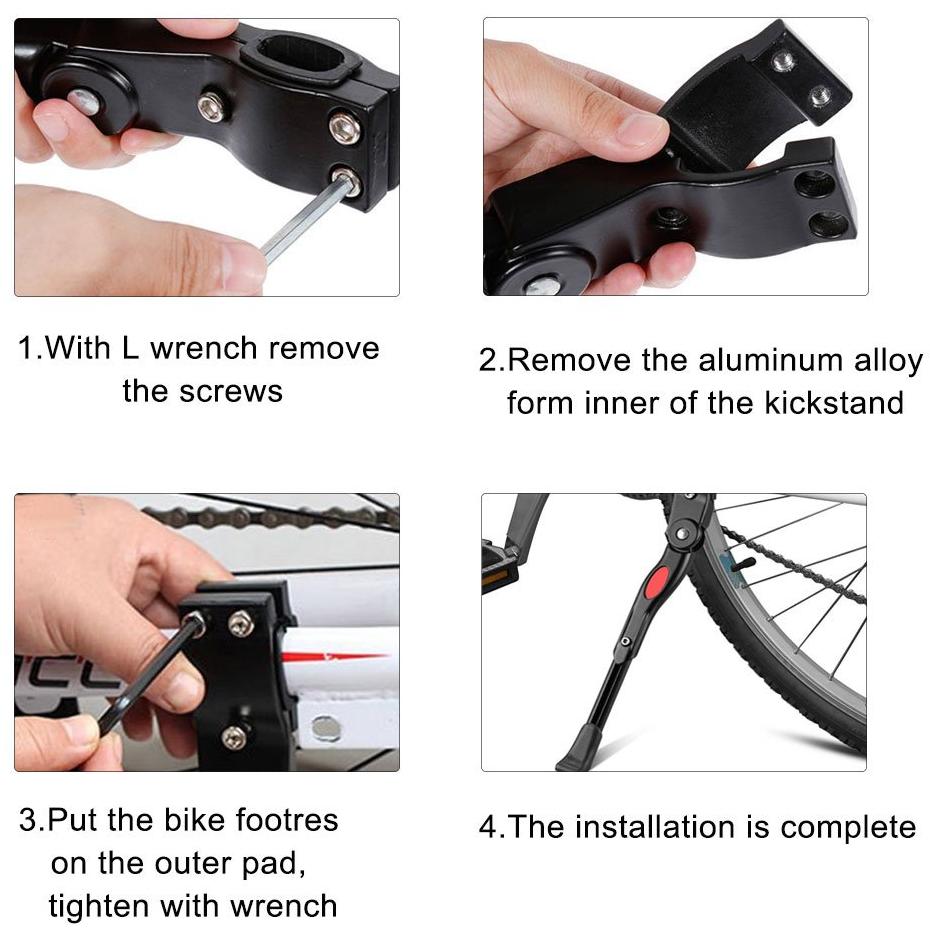 1.With L wrench remove the screws

2.Remove the aluminum alloy form inner of the kickstand

3.Put the bike footres on the outer pad, tighten with wrench

4.The installation is complete