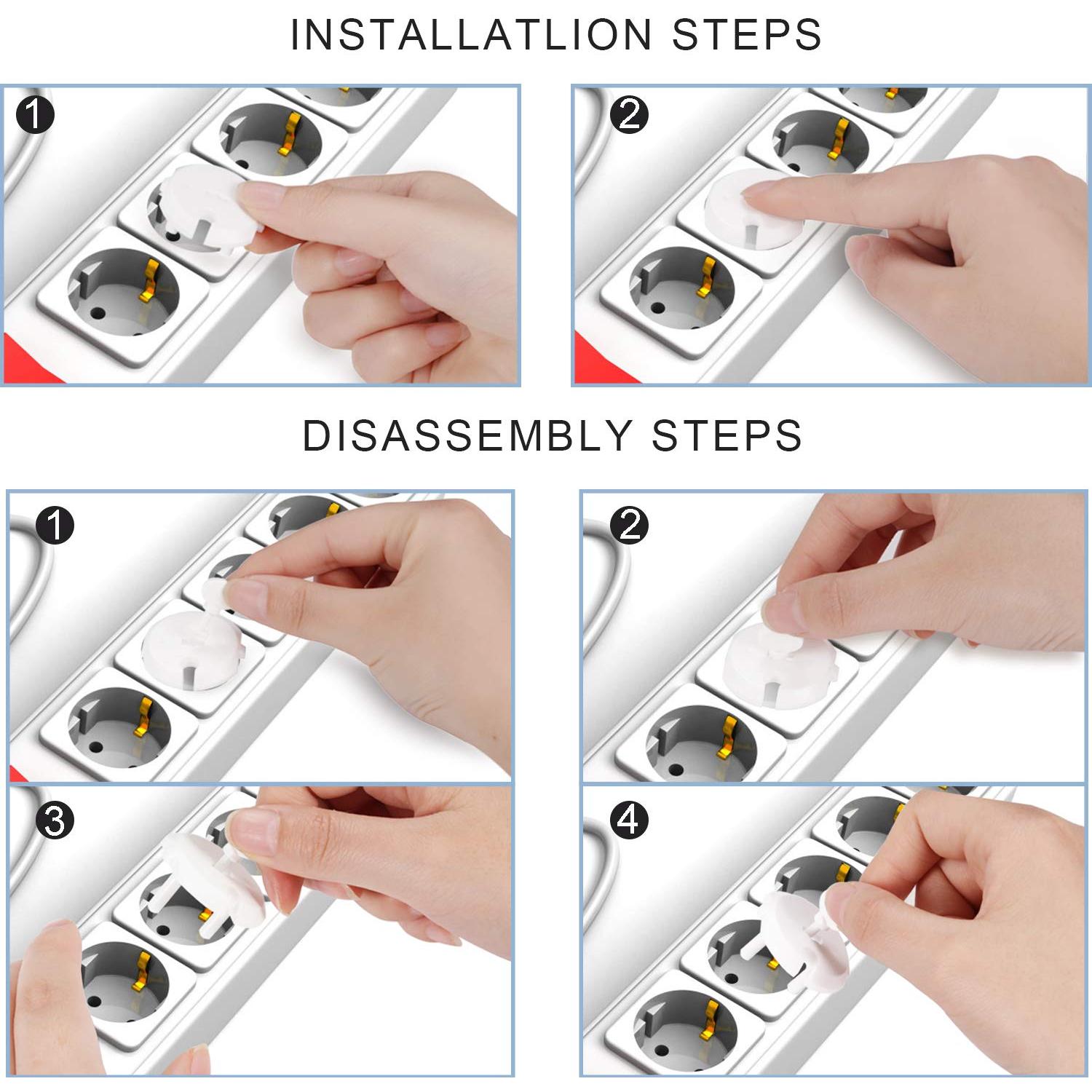 INSTALLATLION STEPS

1

2

DISASSEMBLY STEPS

1

2

3

4