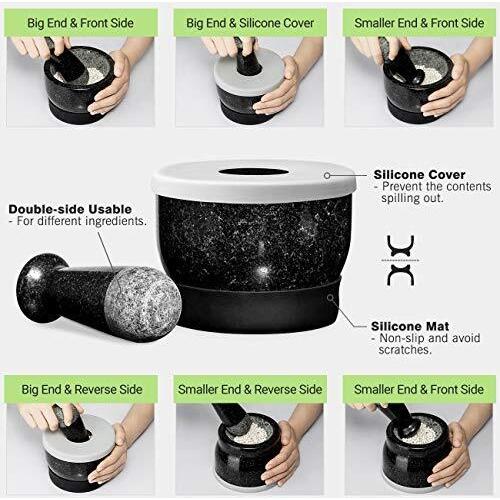 Big End & Front Side

Big End & Silicone Cover

Smaller End & Front Side

Double-side Usable
- For different ingredients.

Silicone Cover
- Prevent the contents spilling out.

Silicone Mat
- Non-slip and avoid scratches.

Big End & Reverse Side

Smaller End & Reverse Side

Smaller End & Front Side