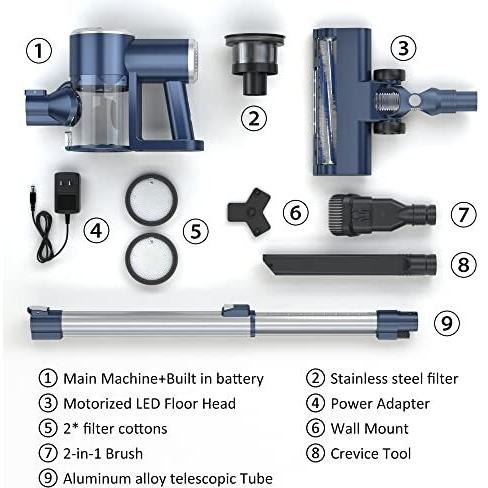 ①

②

③

④

⑤

⑥

⑦

⑧

⑨

① Main Machine+Built in battery
② Stainless steel filter
③ Motorized LED Floor Head
④ Power Adapter
⑤ 2* filter cottons
⑥ Wall Mount
⑦ 2-in-1 Brush
⑧ Crevice Tool
⑨ Aluminum alloy telescopic Tube