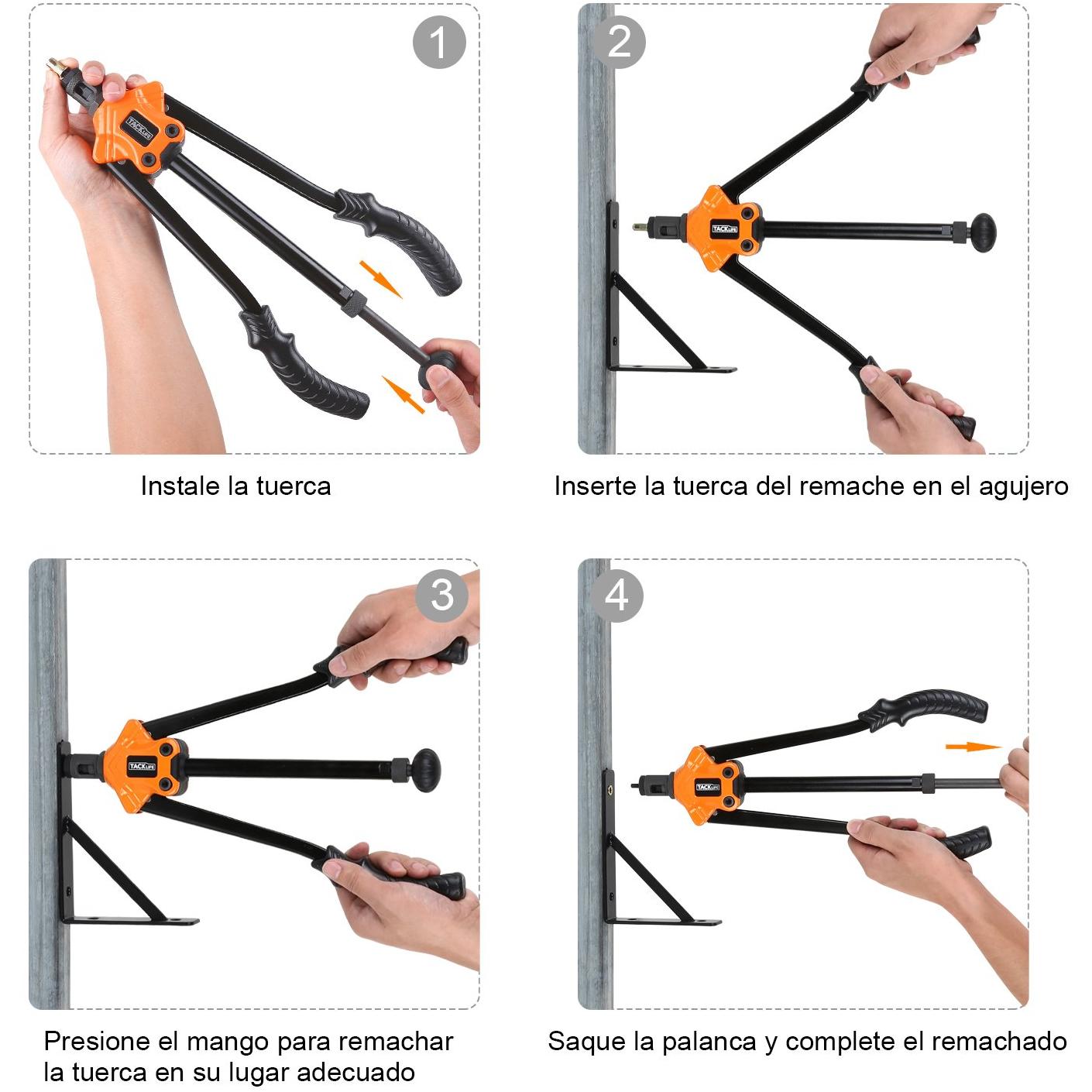 1

TACKLIFE

Instale la tuerca

2

TACKLIFE

Inserte la tuerca del remache en el agujero

3

TACKLIFE

Presione el mango para remachar la tuerca en su lugar adecuado

4

TACKLIFE

Saque la palanca y complete el remachado