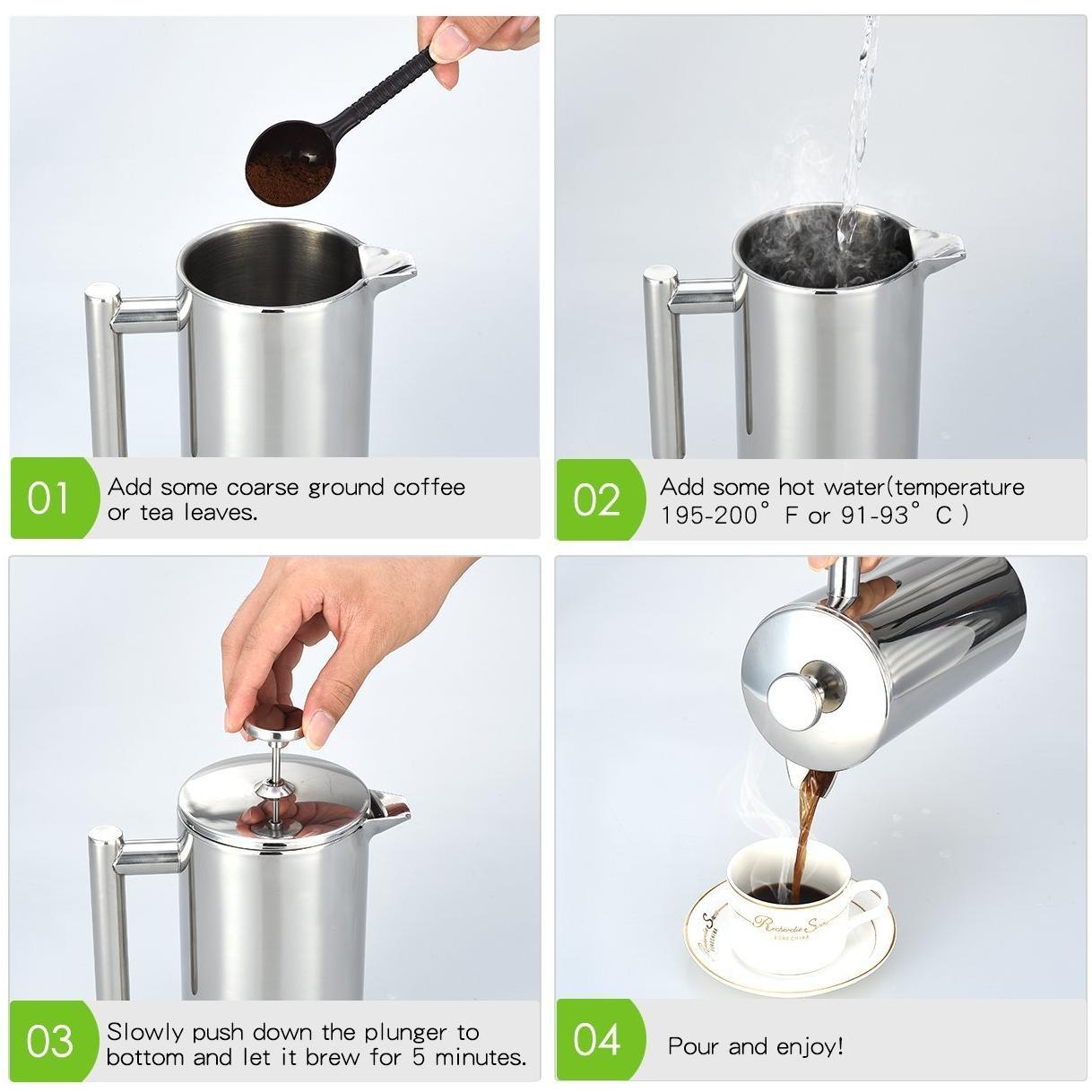 01

Add some coarse ground coffee or tea leaves.

02

Add some hot water(temperature 195-200° F or 91-93° C )

03

Slowly push down the plunger to bottom and let it brew for 5 minutes.

04

Pour and enjoy!