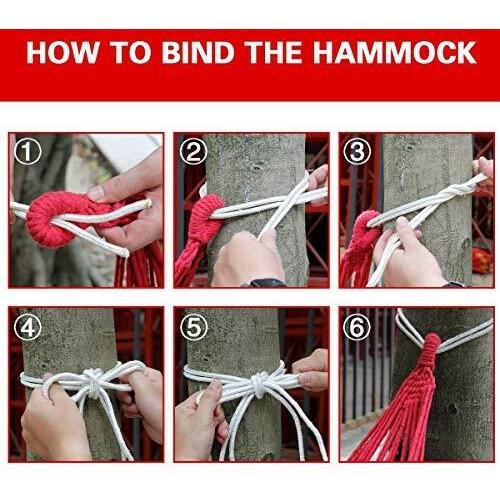 HOW TO BIND THE HAMMOCK

①

②

③

④

⑤

⑥