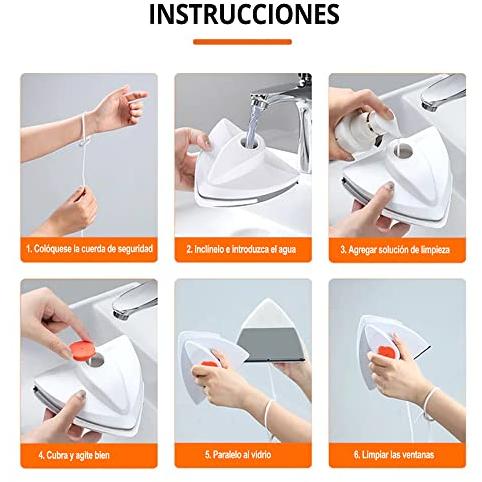 INSTRUCCIONES

1. Colóquese la cuerda de seguridad

2. Inclínelo e introduzca el agua

3. Agregar solución de limpieza

4. Cubra y agite bien

5. Paralelo al vidrio

6. Limpiar las ventanas