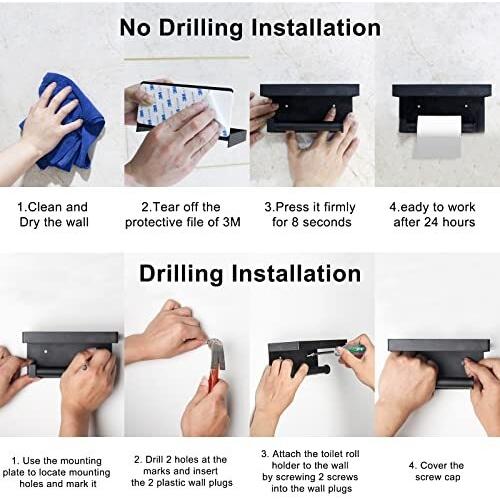 No Drilling Installation

1.Clean and Dry the wall

2.Tear off the protective file of 3M

3.Press it firmly for 8 seconds

4.eady to work after 24 hours

Drilling Installation

1. Use the mounting plate to locate mounting holes and mark it

2. Drill 2 holes at the marks and insert the 2 plastic wall plugs

3. Attach the toilet roll holder to the wall by screwing 2 screws into the wall plugs

4. Cover the screw cap