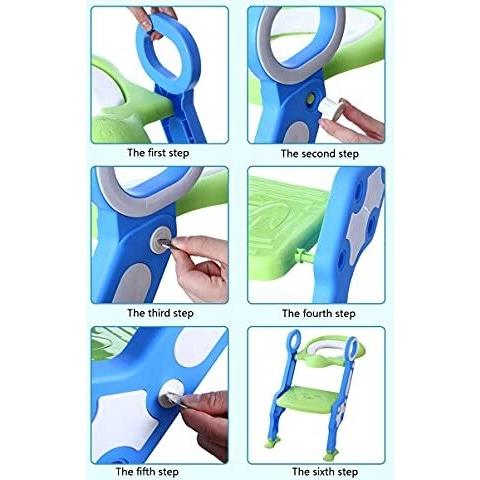 The first step

The second step

The third step

The fourth step

The fifth step

The sixth step