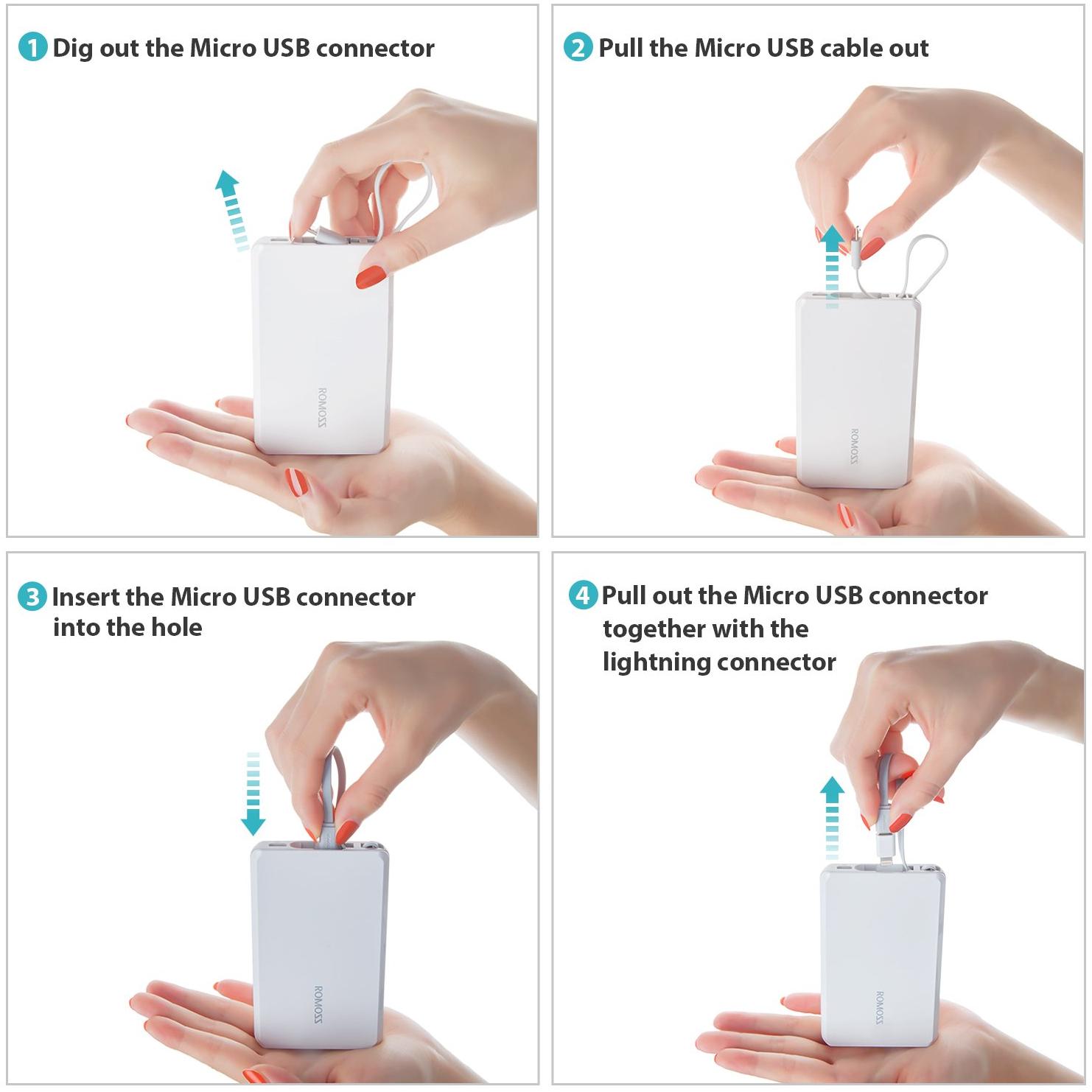 1 Dig out the Micro USB connector

ROMOSS

2 Pull the Micro USB cable out

ROMOSS

3 Insert the Micro USB connector into the hole

ROMOSS

4 Pull out the Micro USB connector together with the lightning connector

ROMOSS