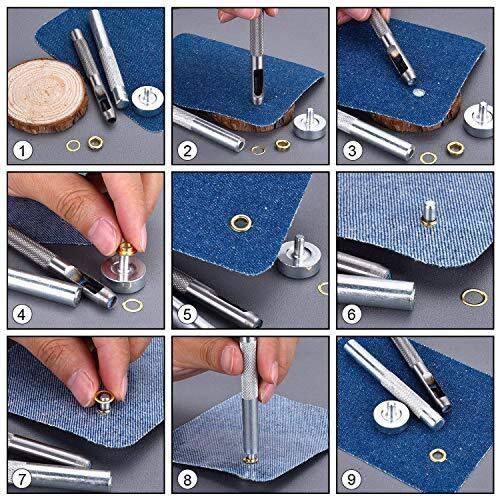 1
2
3
4
5
6
7
8
9