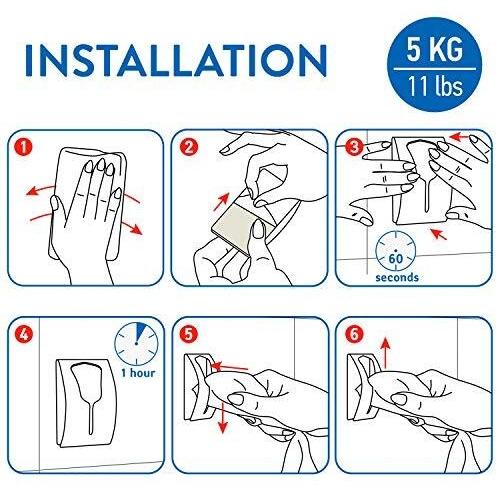 INSTALLATION

5 KG
11 lbs

1

2

3

60
seconds

4

1 hour

5

6