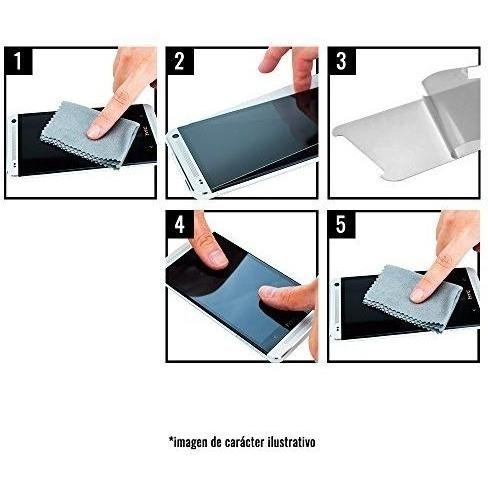 1

2

3

4

5

*imagen de carácter ilustrativo