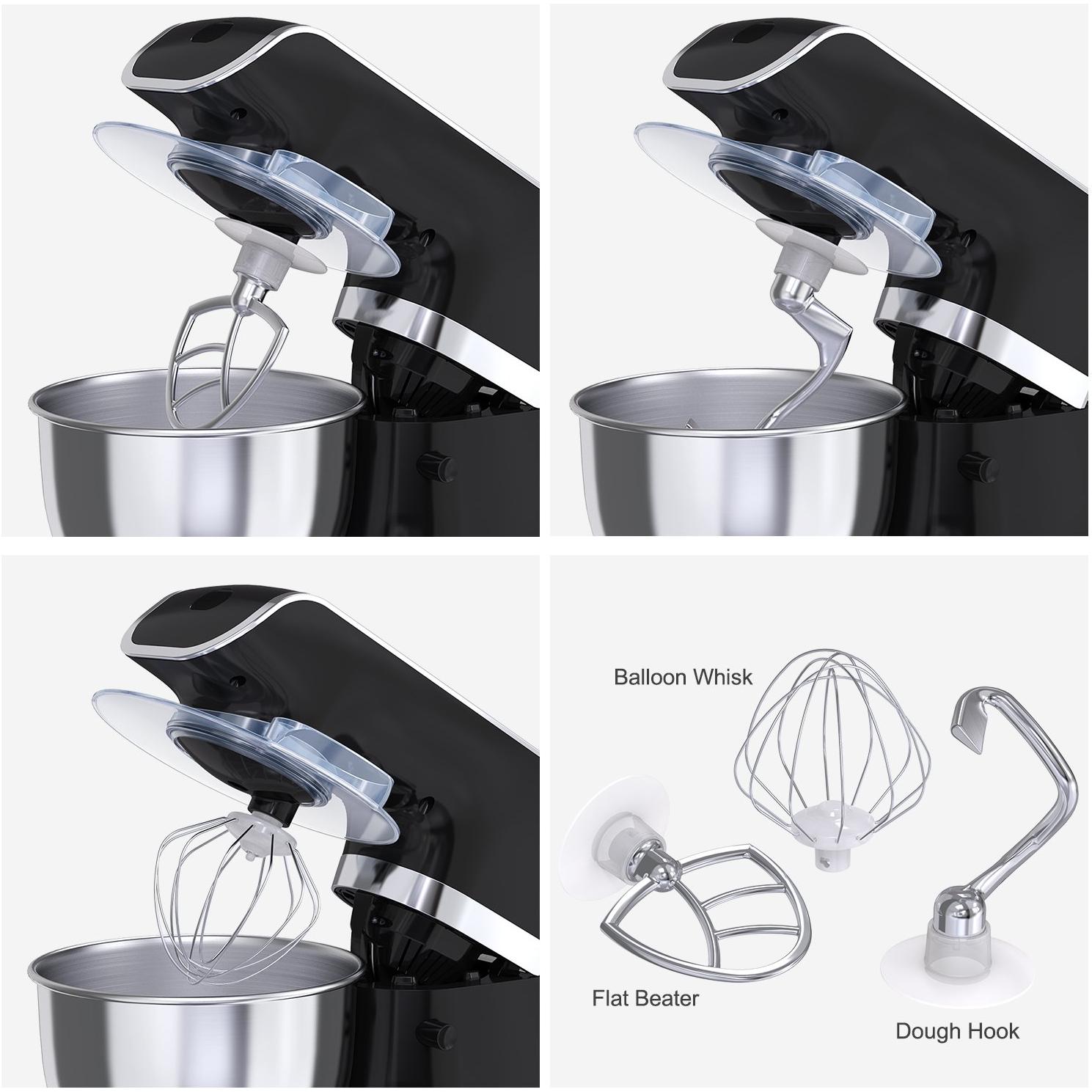 Balloon Whisk

Flat Beater

Dough Hook