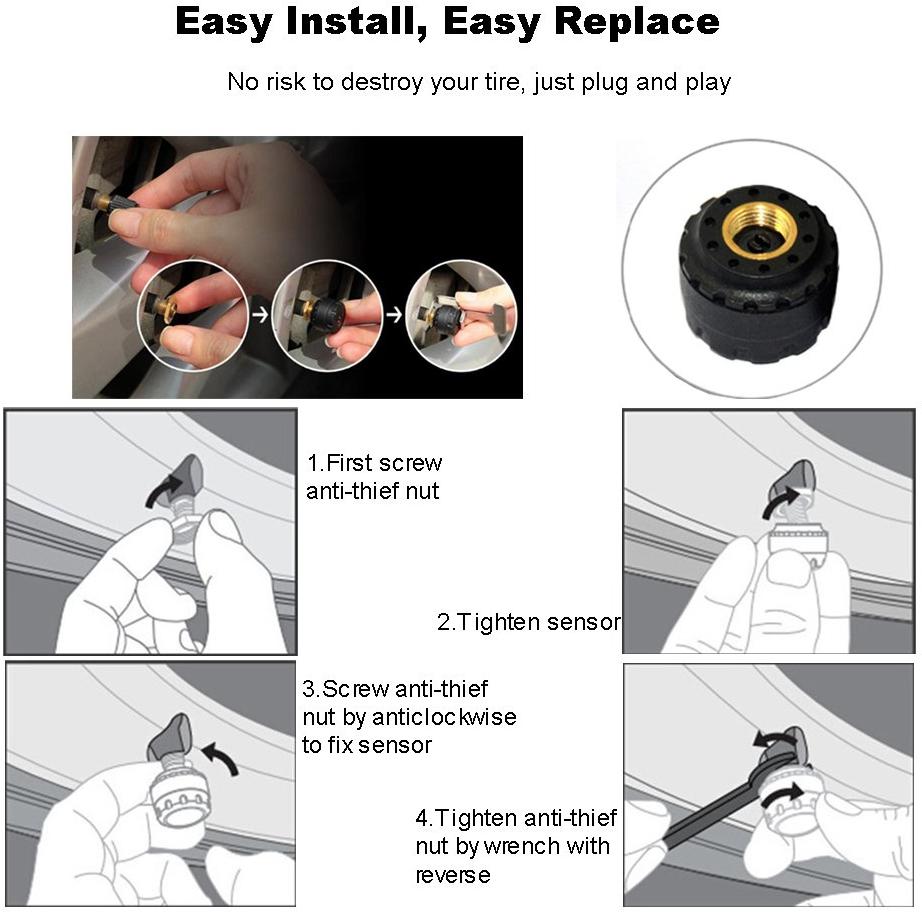 Easy Install, Easy Replace

No risk to destroy your tire, just plug and play

1.First screw anti-thief nut

2.Tighten sensor

3.Screw anti-thief nut by anticlockwise to fix sensor

4.Tighten anti-thief nut by wrench with reverse