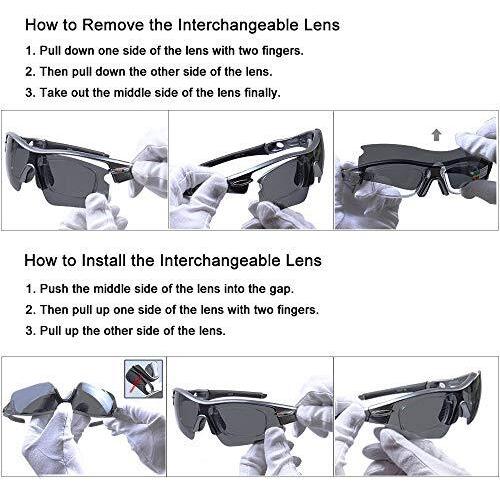 How to Remove the Interchangeable Lens

1. Pull down one side of the lens with two fingers.

2. Then pull down the other side of the lens.

3. Take out the middle side of the lens finally.

How to Install the Interchangeable Lens

1. Push the middle side of the lens into the gap.

2. Then pull up one side of the lens with two fingers.

3. Pull up the other side of the lens.