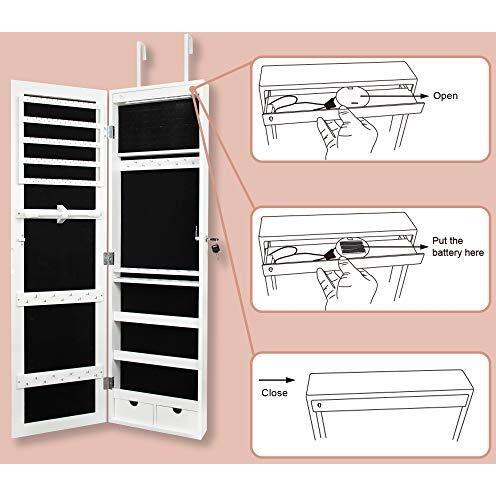 Open

Put the battery here

Close