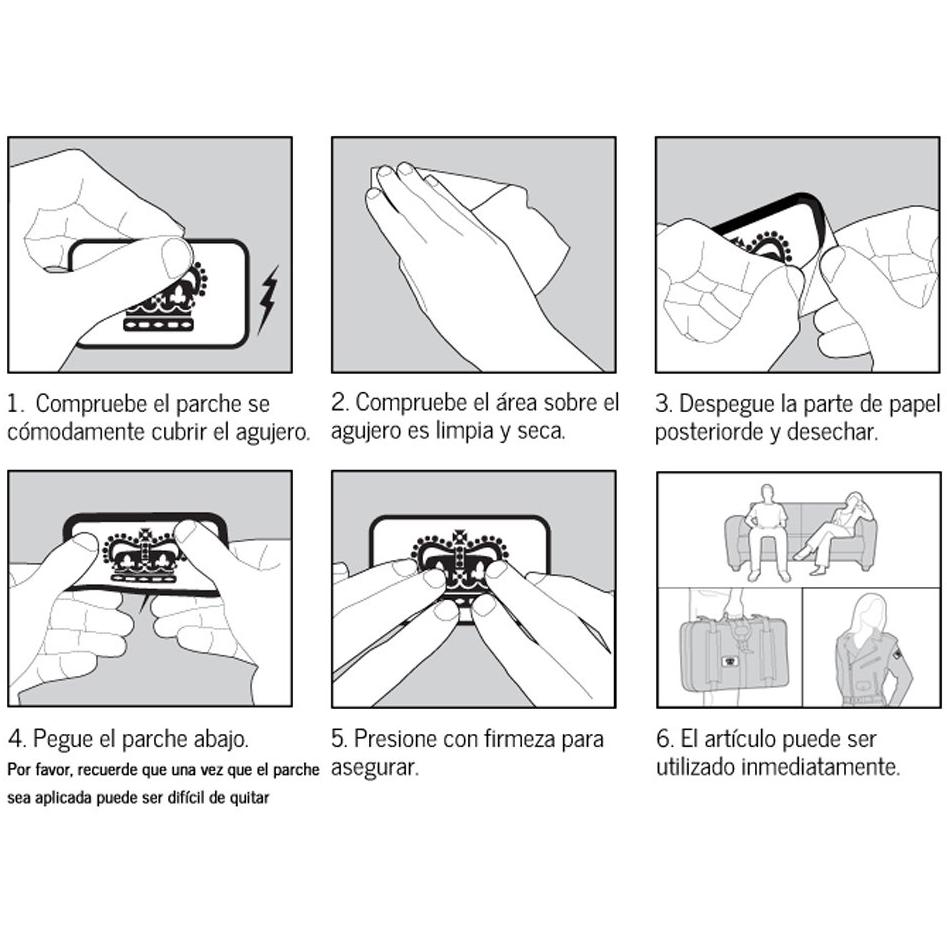 1. Compruebe el parche se cómodamente cubrir el agujero.

2. Compruebe el área sobre el agujero es limpia y seca.

3. Despegue la parte de papel posteriorde y desechar.

4. Pegue el parche abajo.
Por favor, recuerde que una vez que el parche sea aplicada puede ser difícil de quitar

5. Presione con firmeza para asegurar.

6. El artículo puede ser utilizado inmediatamente.