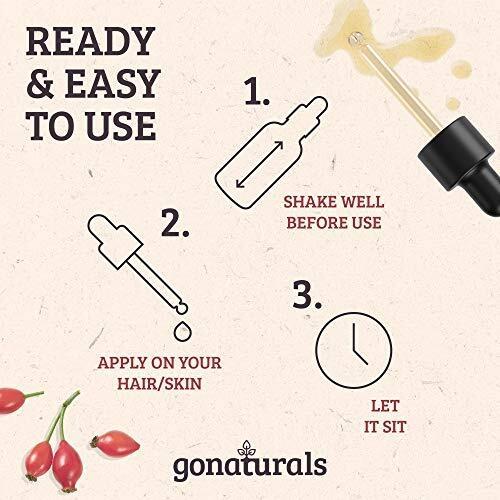 READY & EASY TO USE

1.

SHAKE WELL BEFORE USE

2.

APPLY ON YOUR HAIR/SKIN

3.

LET IT SIT

gonaturals