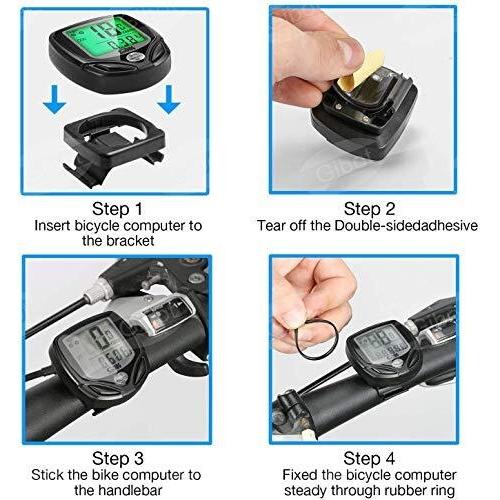 Step 1
Insert bicycle computer to the bracket

Step 2
Tear off the Double-sidedadhesive

Step 3
Stick the bike computer to the handlebar

Step 4
Fixed the bicycle computer steady through rubber ring