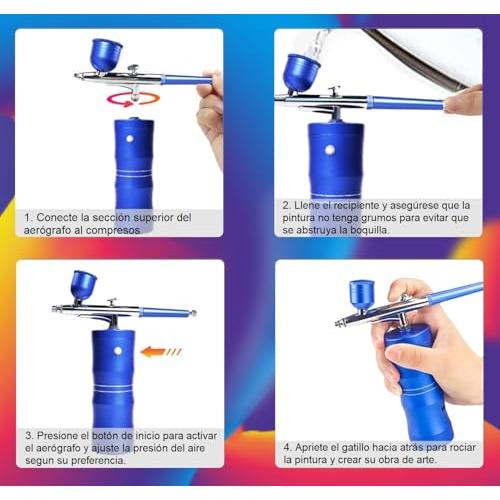 1. Conecte la sección superior del aerógrafo al compresos

2. Llene el recipiente y asegúrese que la pintura no tenga grumos para evitar que se abstruya la boquilla.

3. Presione el botón de inicio para activar el aerógrafo y ajuste la presión del aire segun su preferencia.

4. Apriete el gatillo hacia atrás para rociar la pintura y crear su obra de arte.