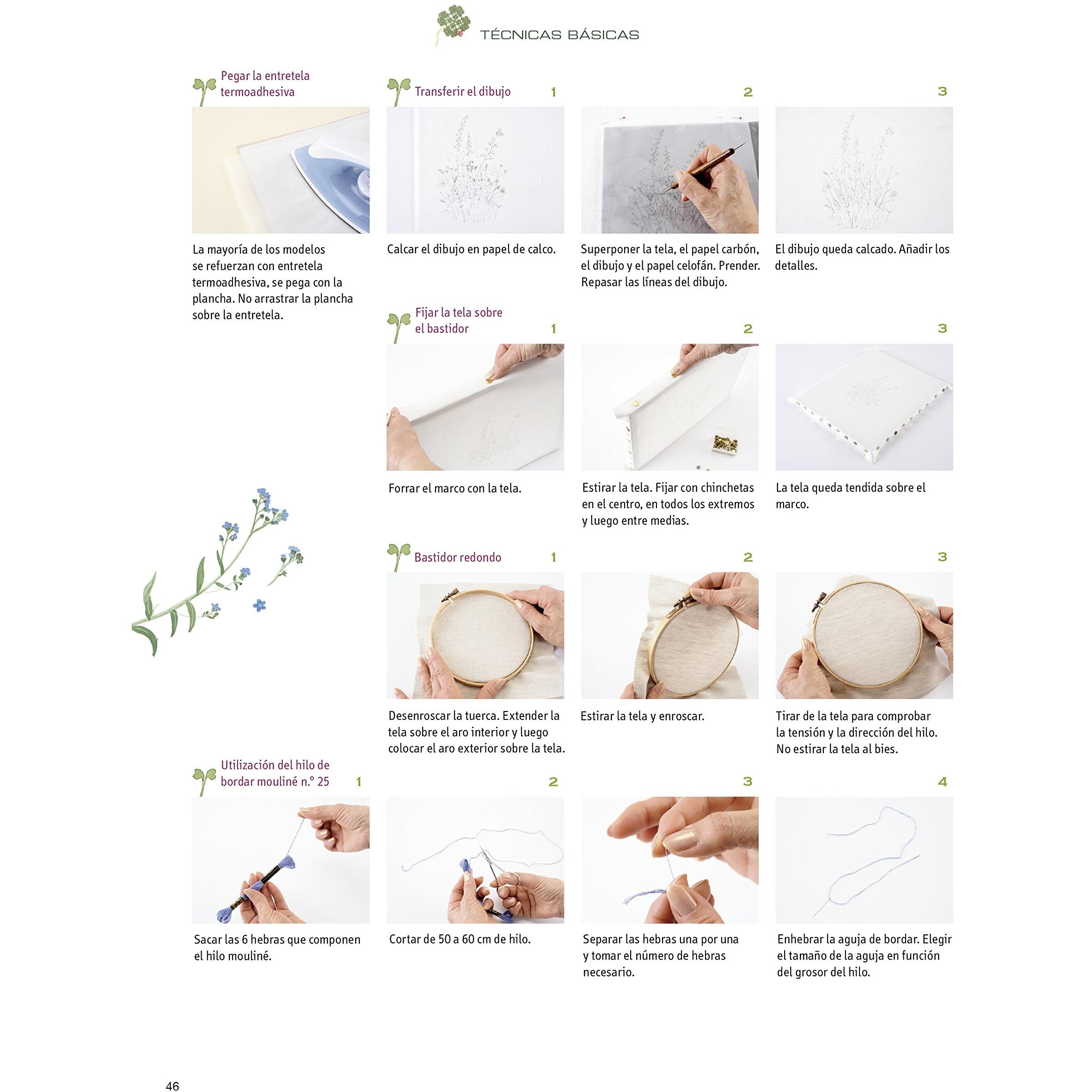 TÉCNICAS BÁSICAS

Pegar la entretela termoadhesiva

La mayoría de los modelos se refuerzan con entretela termoadhesiva, se pega con la plancha. No arrastrar la plancha sobre la entretela.

Transferir el dibujo

1

Calcar el dibujo en papel de calco.

2

Superponer la tela, el papel carbón, el dibujo y el papel celofán. Prender. Repasar las líneas del dibujo.

3

El dibujo queda calcado. Añadir los detalles.

Fijar la tela sobre el bastidor

1

Forrar el marco con la tela.

2

Estirar la tela. Fijar con chinchetas en el centro, en todos los extremos y luego entre medias.

3

La tela queda tendida sobre el marco.

Bastidor redondo

1

Desenroscar la tuerca. Extender la tela sobre el aro interior y luego colocar el aro exterior sobre la tela.

2

Estirar la tela y enroscar.

3

Tirar de la tela para comprobar la tensión y la dirección del hilo. No estirar la tela al bies.

Utilización del hilo de bordar mouliné n.º 25

1

Sacar las 6 hebras que componen el hilo mouliné.

2

Cortar de 50 a 60 cm de hilo.

3

Separar las hebras una por una y tomar el número de hebras necesario.

4

Enhebrar la aguja de bordar. Elegir el tamaño de la aguja en función del grosor del hilo.

46