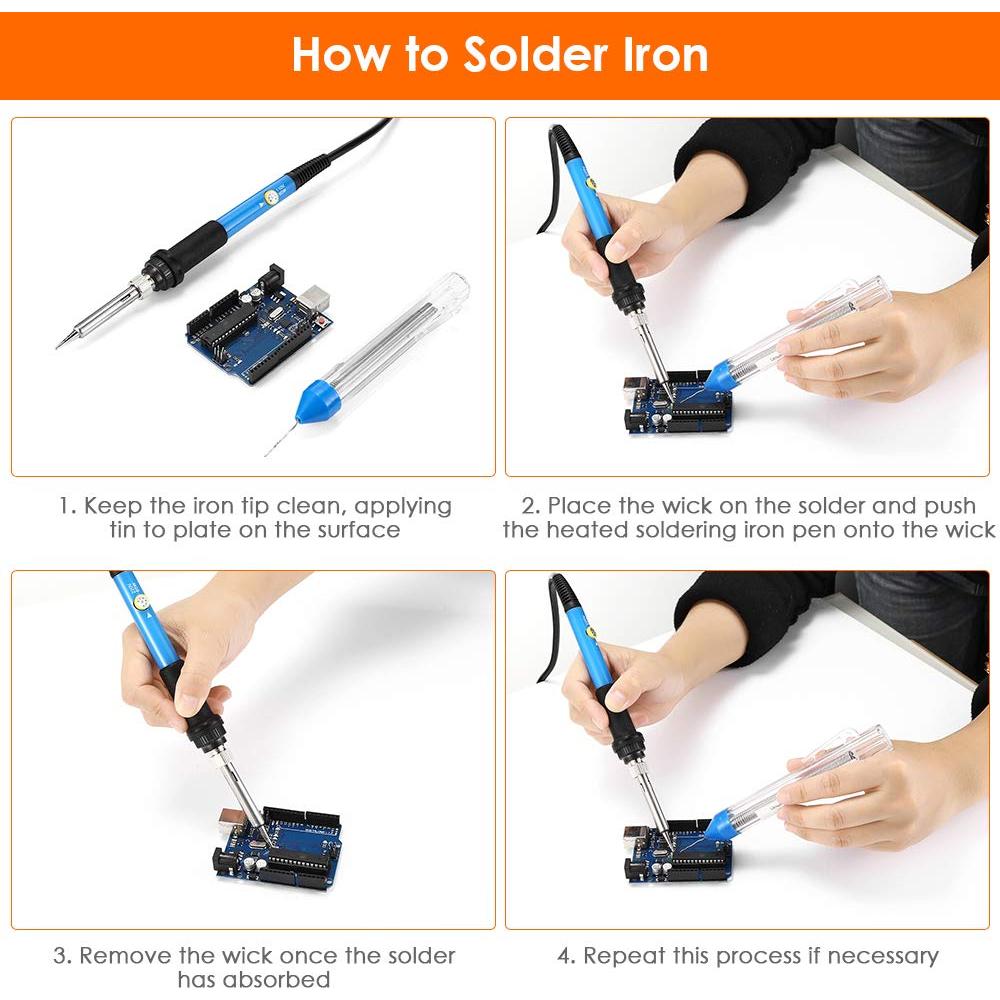 How to Solder Iron

1. Keep the iron tip clean, applying tin to plate on the surface

2. Place the wick on the solder and push the heated soldering iron pen onto the wick

3. Remove the wick once the solder has absorbed

4. Repeat this process if necessary