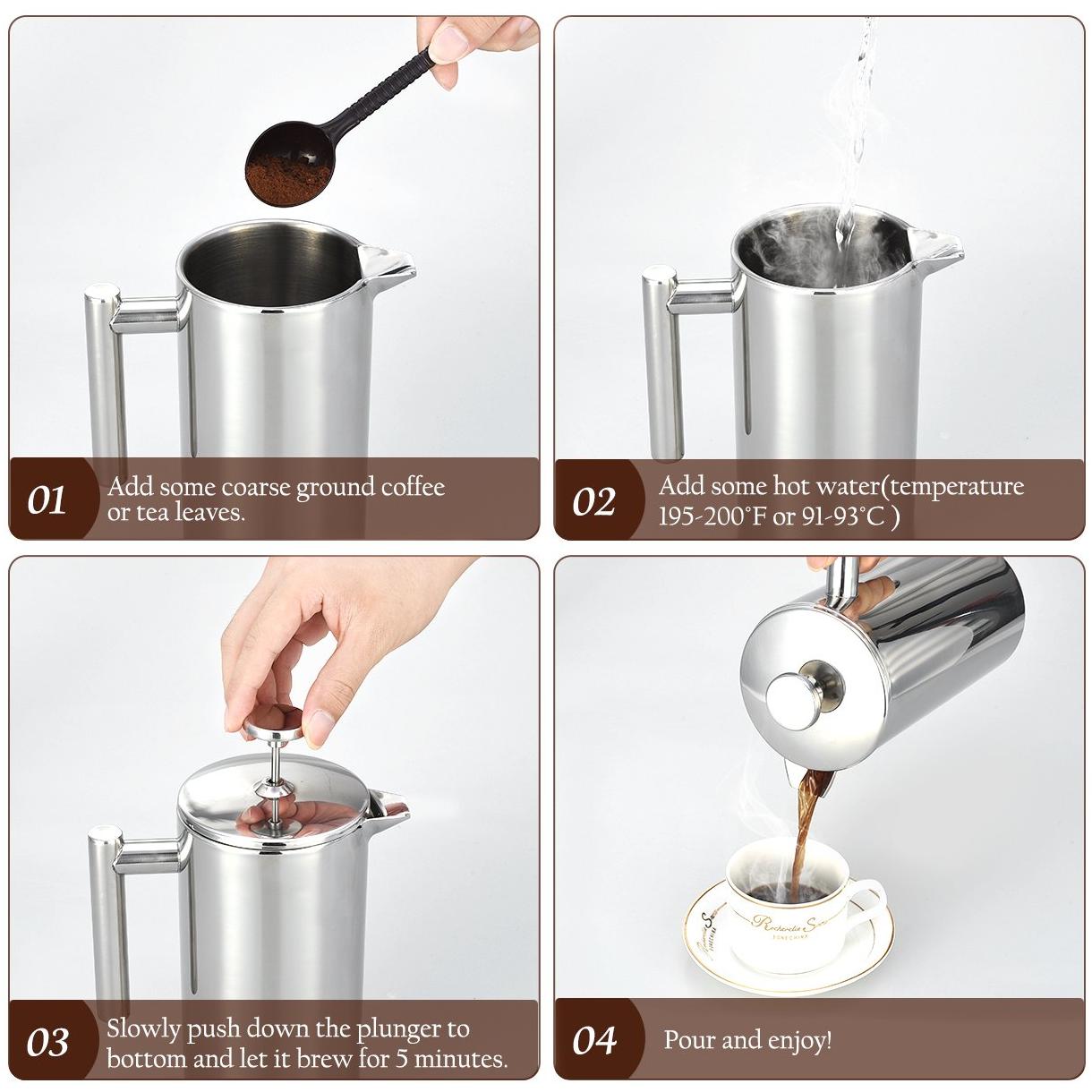 01

Add some coarse ground coffee or tea leaves.

02

Add some hot water(temperature 195-200°F or 91-93°C )

03

Slowly push down the plunger to bottom and let it brew for 5 minutes.

04

Pour and enjoy!