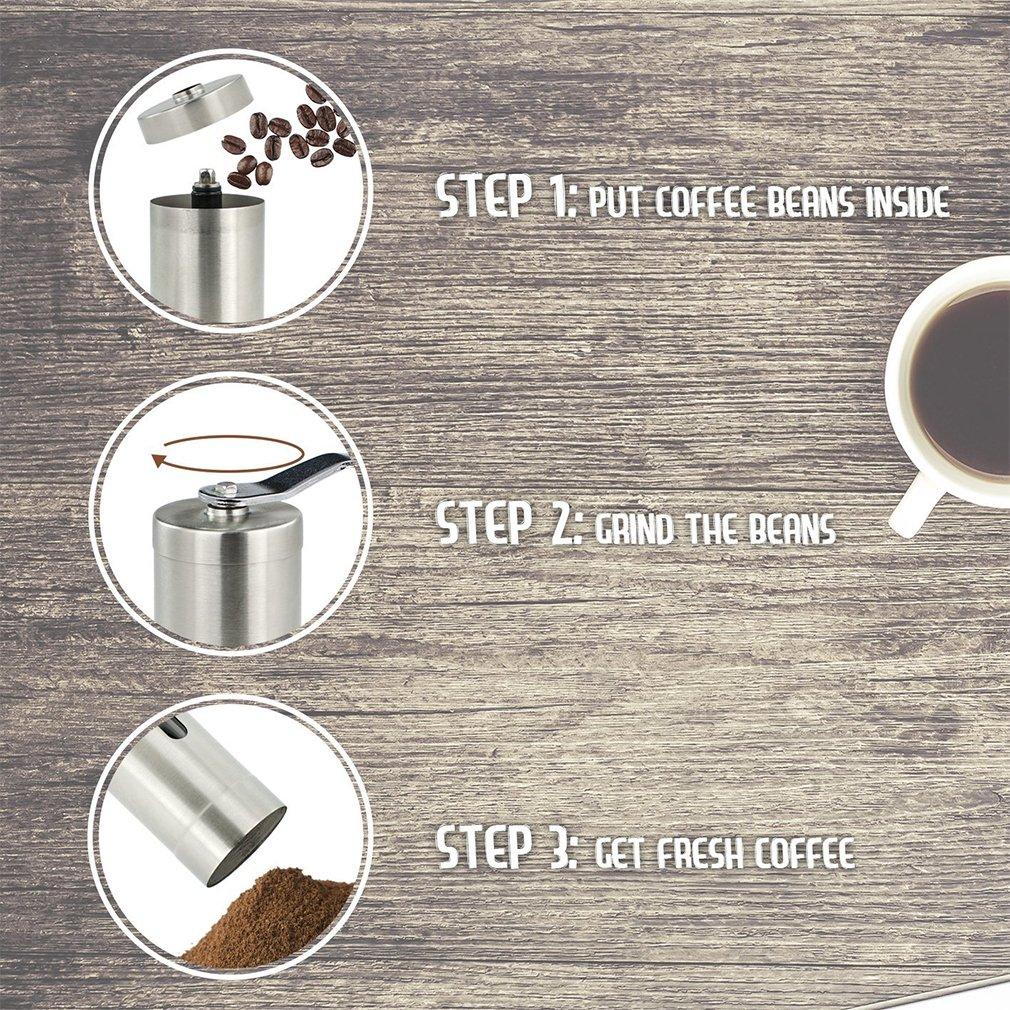 STEP 1: PUT COFFEE BEANS INSIDE

STEP 2: GRIND THE BEANS

STEP 3: GET FRESH COFFEE