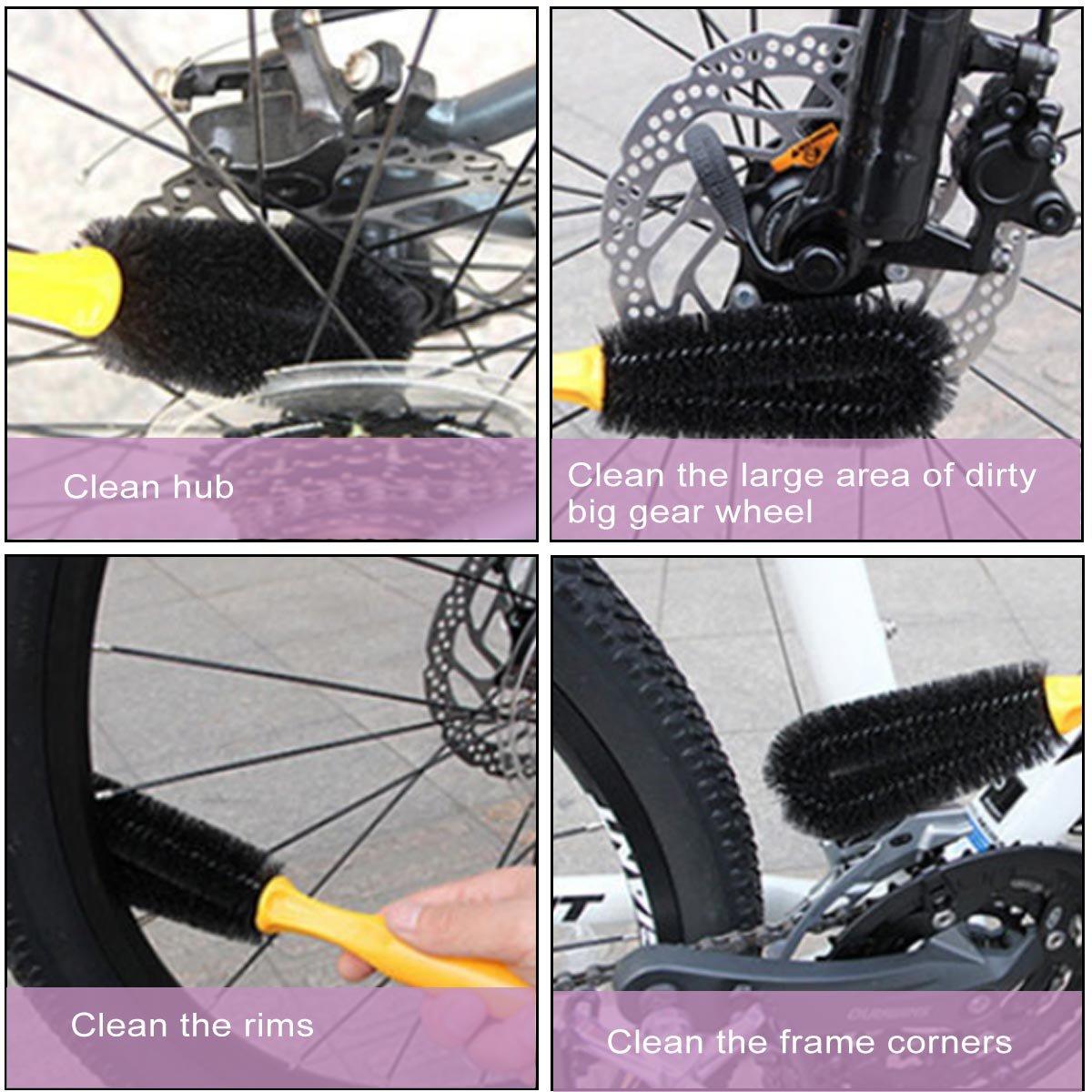 Clean hub

Clean the large area of dirty big gear wheel

Clean the rims

Clean the frame corners