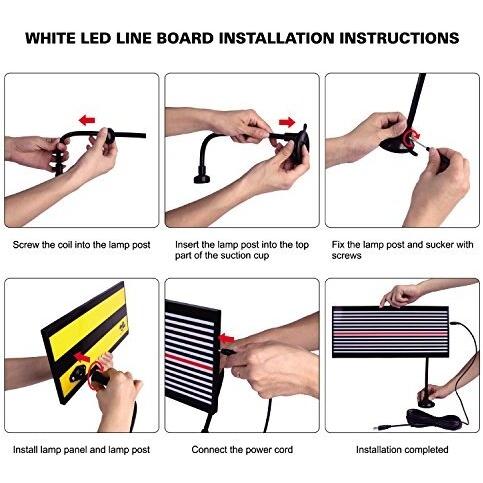 WHITE LED LINE BOARD INSTALLATION INSTRUCTIONS

Screw the coil into the lamp post

Insert the lamp post into the top part of the suction cup

Fix the lamp post and sucker with screws

Install lamp panel and lamp post

Connect the power cord

Installation completed