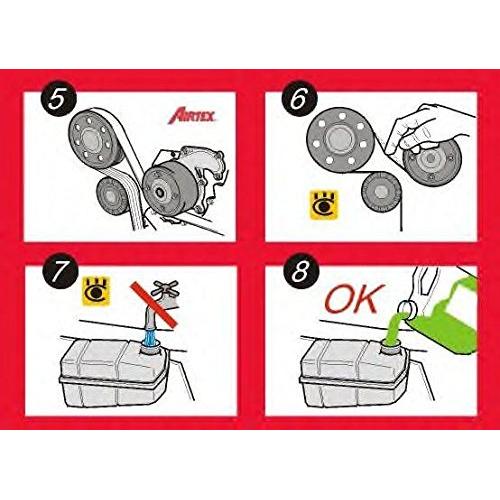 5

AIRTEX

6

7

8

OK