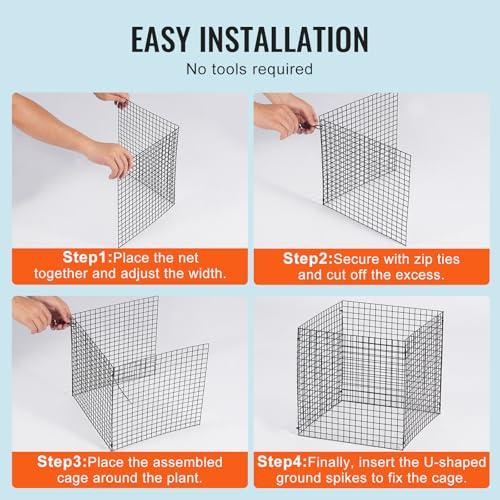 EASY INSTALLATION
No tools required

Step1:Place the net together and adjust the width.

Step2:Secure with zip ties and cut off the excess.

Step3:Place the assembled cage around the plant.

Step4:Finally, insert the U-shaped ground spikes to fix the cage.