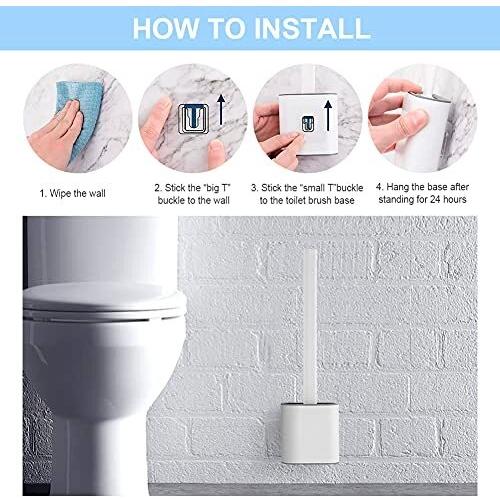 HOW TO INSTALL

1. Wipe the wall

2. Stick the "big T" buckle to the wall

3. Stick the "small T"buckle to the toilet brush base

4. Hang the base after standing for 24 hours