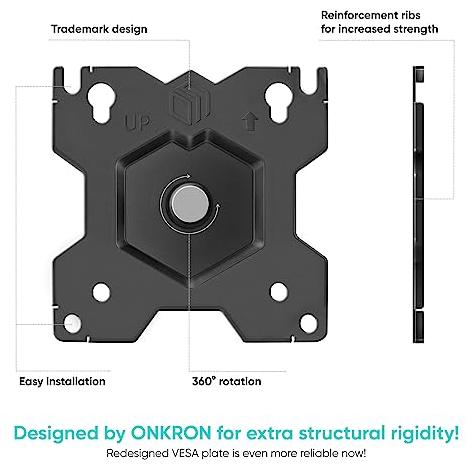 Trademark design

Reinforcement ribs
for increased strength

UP

Easy installation

360° rotation

Designed by ONKRON for extra structural rigidity!

Redesigned VESA plate is even more reliable now!