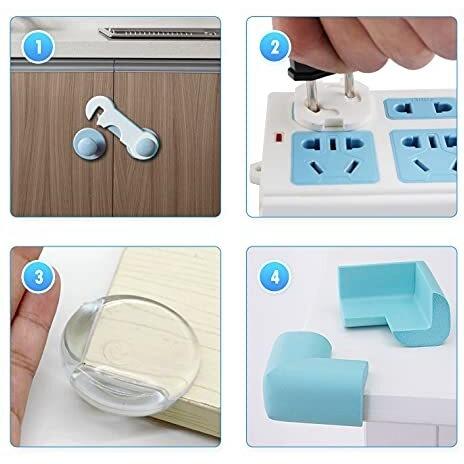 1

2

3

4