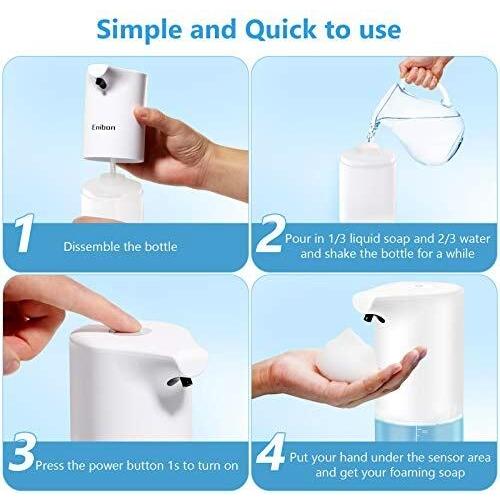 Simple and Quick to use

Enibon

1 Dissemble the bottle

2 Pour in 1/3 liquid soap and 2/3 water and shake the bottle for a while

3 Press the power button 1s to turn on

4 Put your hand under the sensor area and get your foaming soap