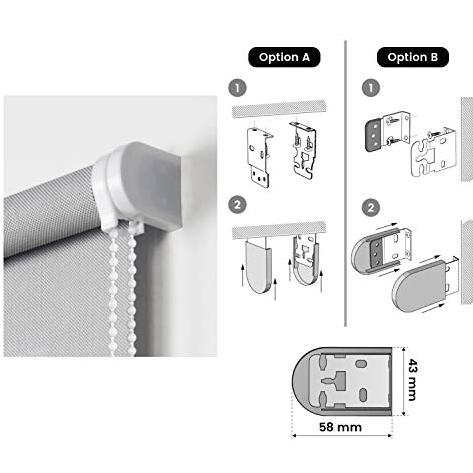 Option A

1

2

Option B

1

2

43 mm

58 mm