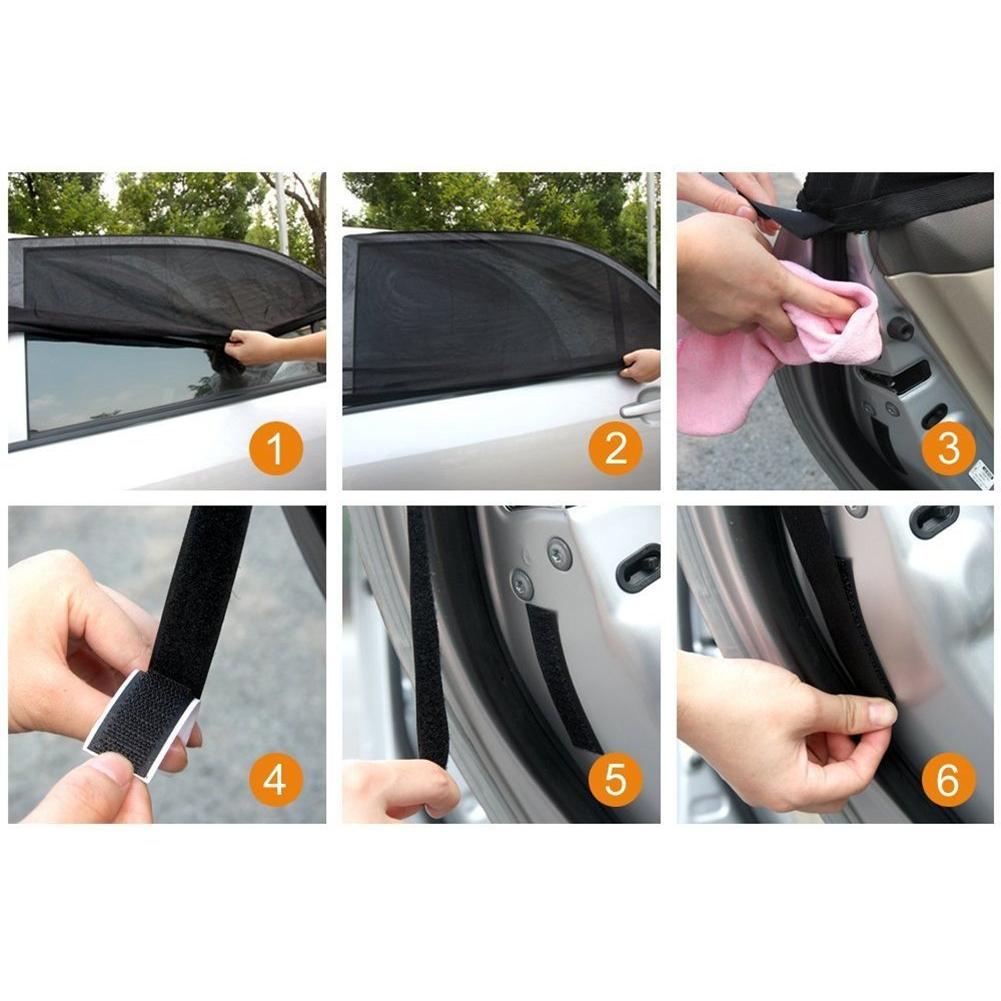 1
2
3
4
5
6