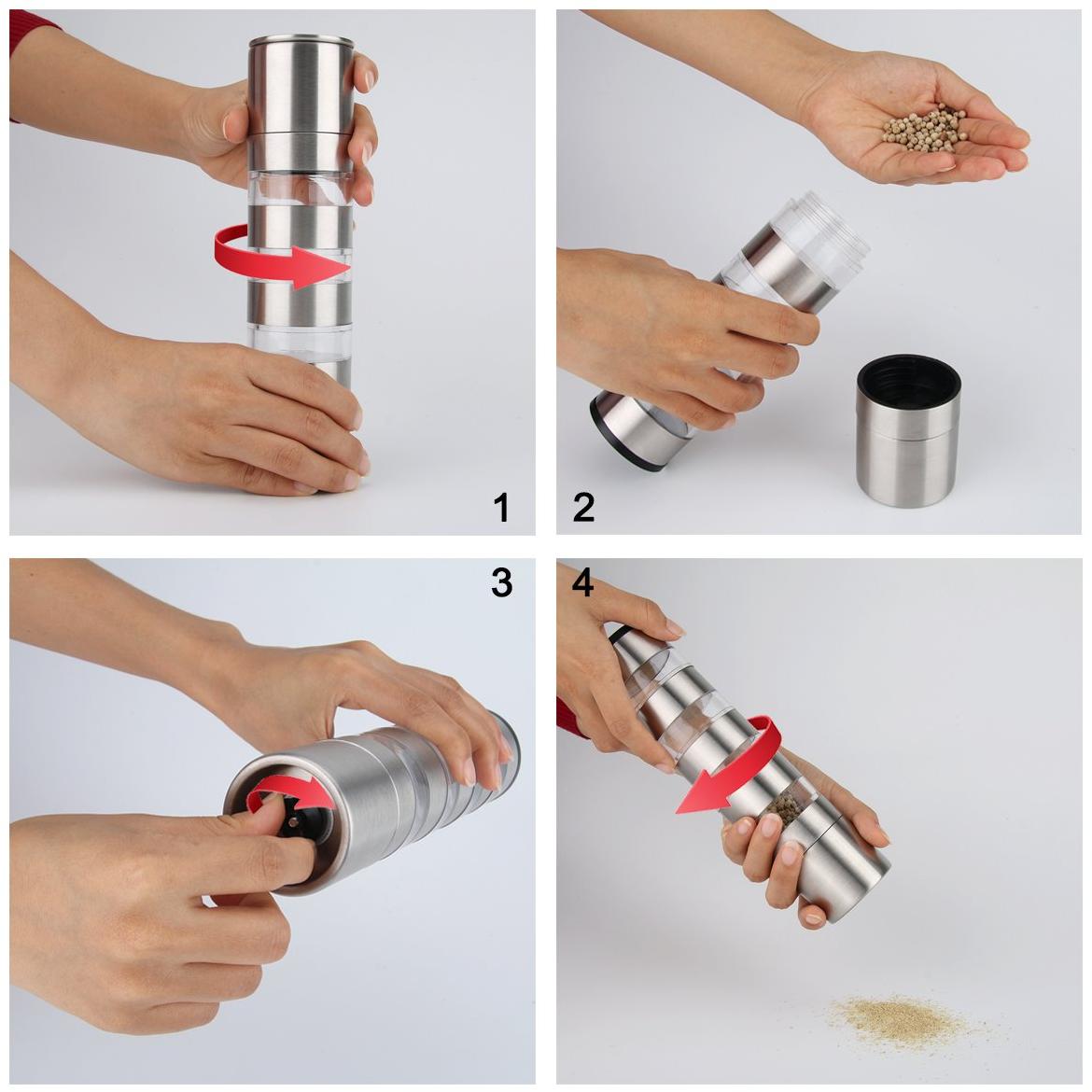 1

2

3

4