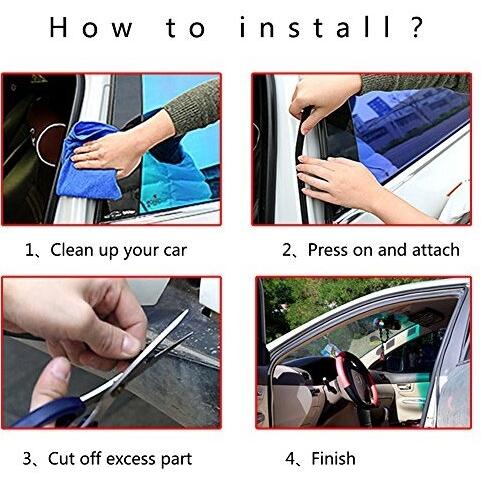 How to install?

1、Clean up your car

2、Press on and attach

3、Cut off excess part

4、Finish