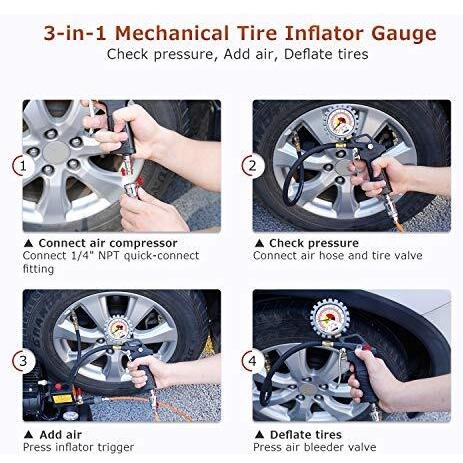 3-in-1 Mechanical Tire Inflator Gauge
Check pressure, Add air, Deflate tires

1

▲ Connect air compressor
Connect 1/4" NPT quick-connect fitting

2

▲ Check pressure
Connect air hose and tire valve

3

▲ Add air
Press inflator trigger

4

▲ Deflate tires
Press air bleeder valve