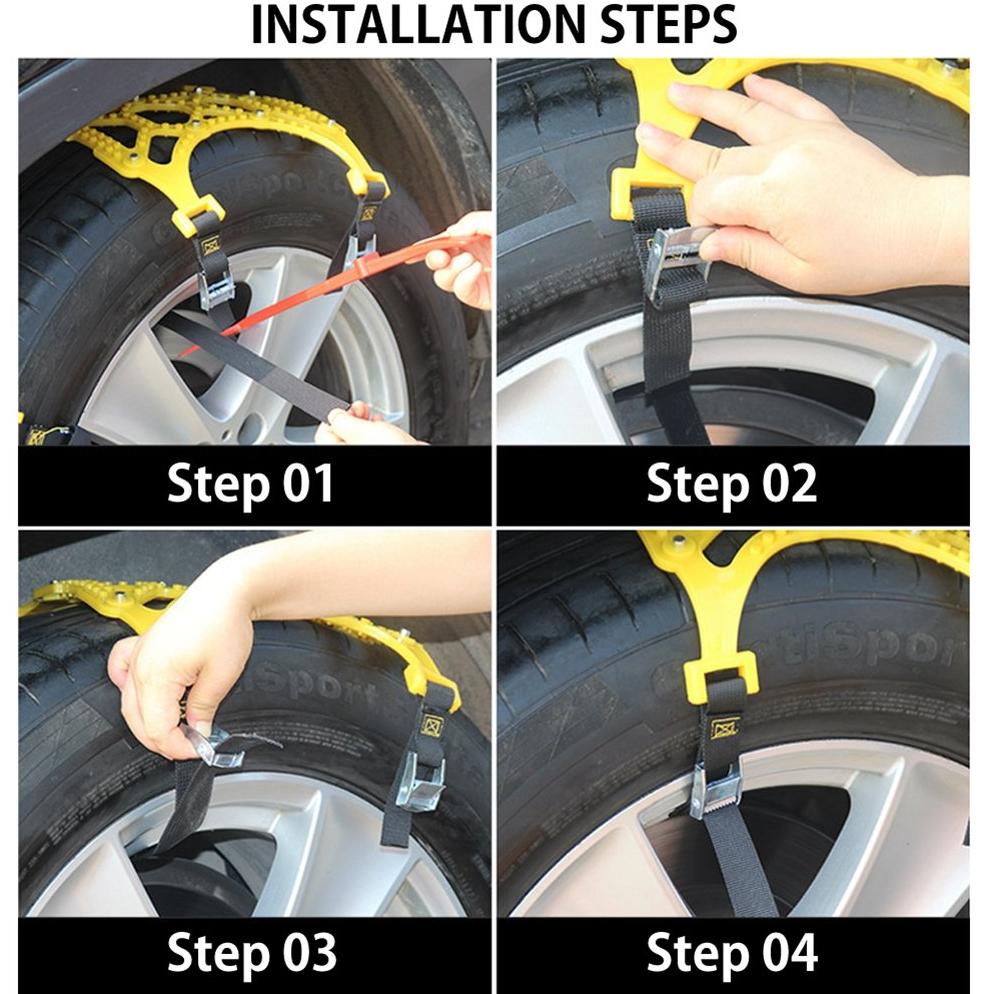 INSTALLATION STEPS

Step 01

Step 02

Step 03

Step 04